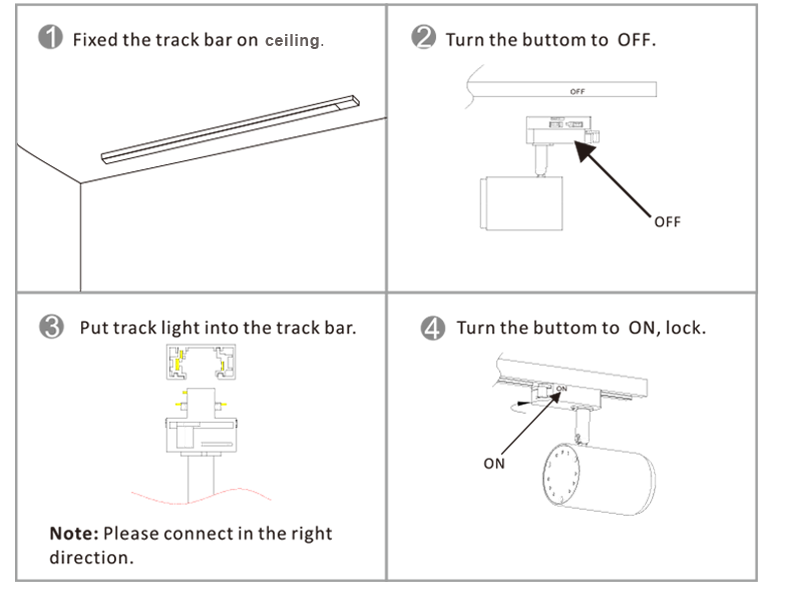 1 Fixed the track bar on ceiling.

2 Turn the buttom to OFF.

OFF

OFF

3 Put track light into the track bar.

Note: Please connect in the right direction.

4 Turn the buttom to ON, lock.

ON

ON